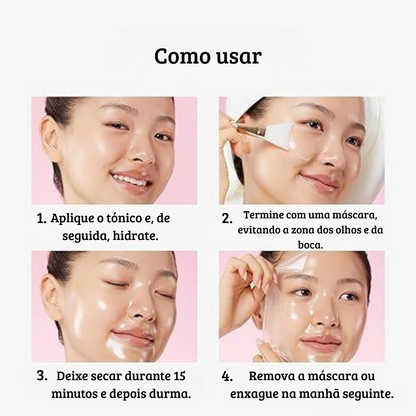 Como usar

1. Aplique o tónico e, de seguida, hidrate.

2. Termine com uma máscara, evitando a zona dos olhos e da boca.

3. Deixe secar durante 15 minutos e depois durma.

4. Remova a máscara ou enxague na manhã seguinte.